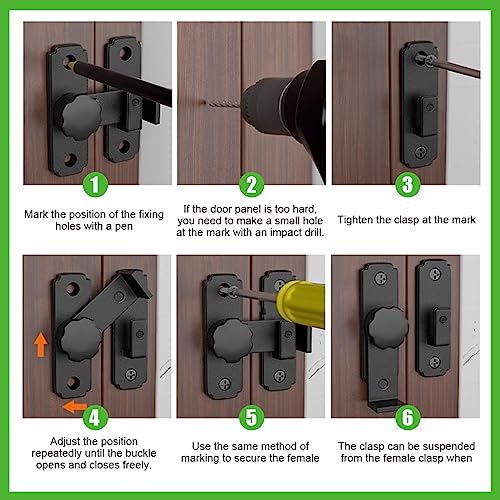 1

Mark the position of the fixing holes with a pen

2

If the door panel is too hard, you need to make a small hole at the mark with an impact drill.

3

Tighten the clasp at the mark

4

Adjust the position repeatedly until the buckle opens and closes freely.

5

Use the same method of marking to secure the female

6

The clasp can be suspended from the female clasp when